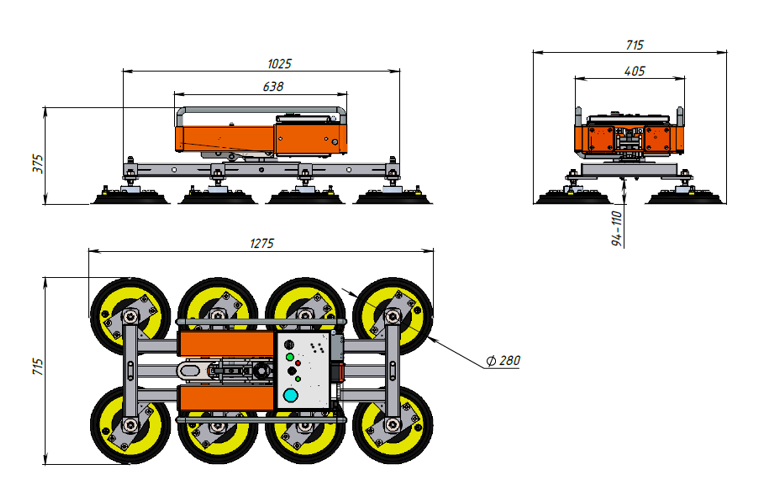 1025
638
375
715
405
94-110
1275
715
Φ 280