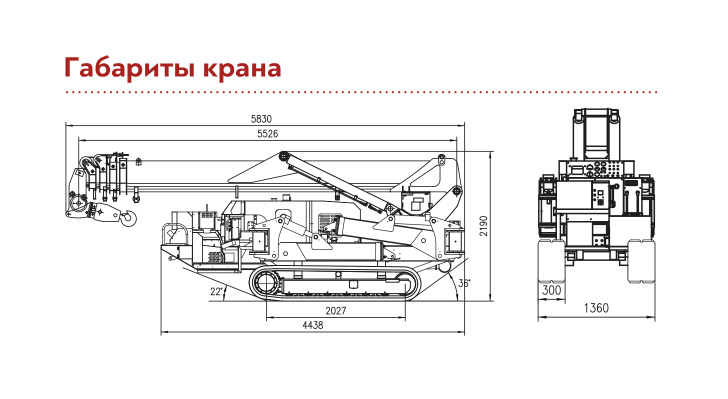 Габариты крана

5830
5526
2190
22°
36°
2027
4438
300
1360